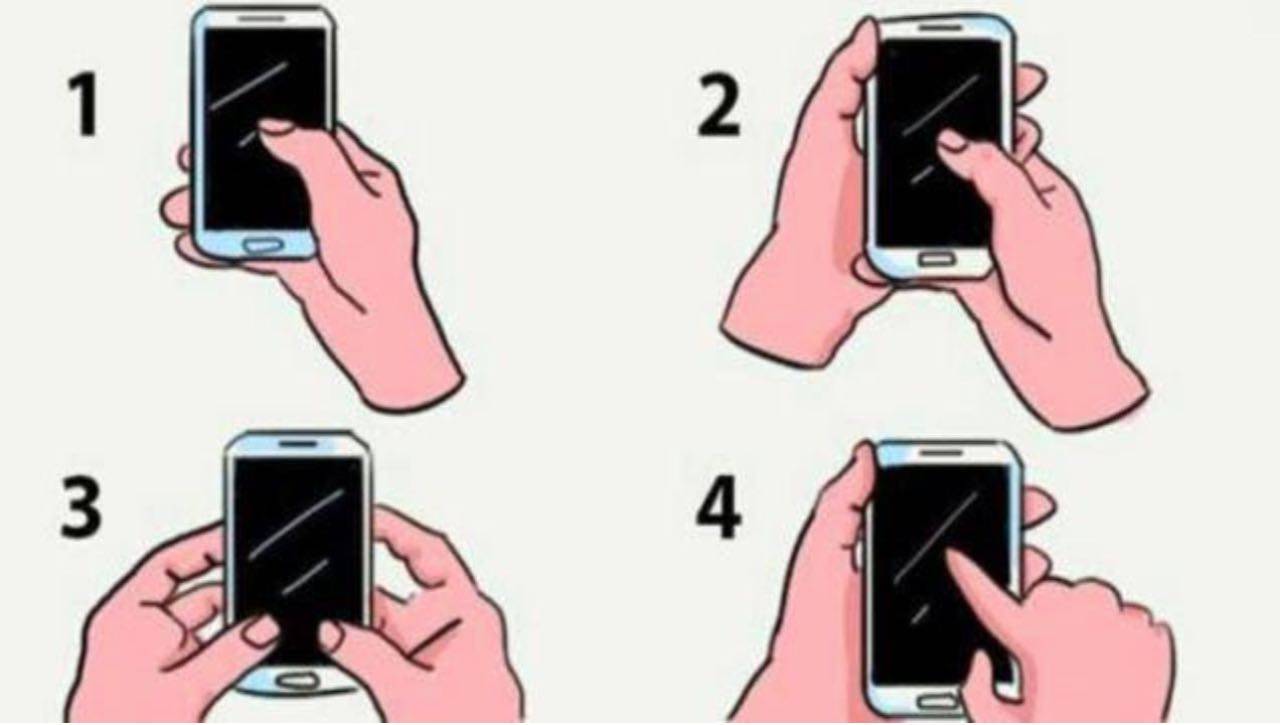 1

2

3

4